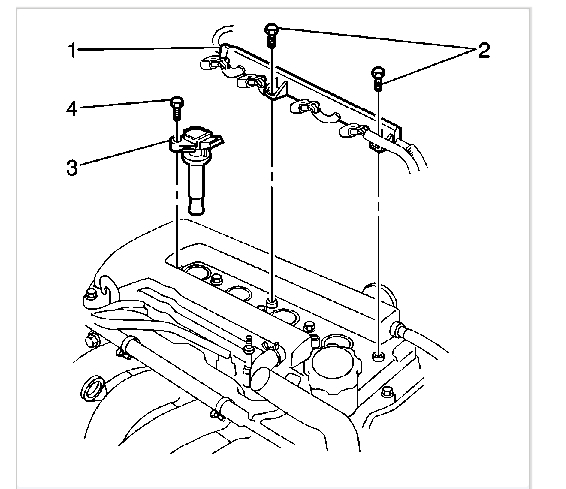 1
2
4
3