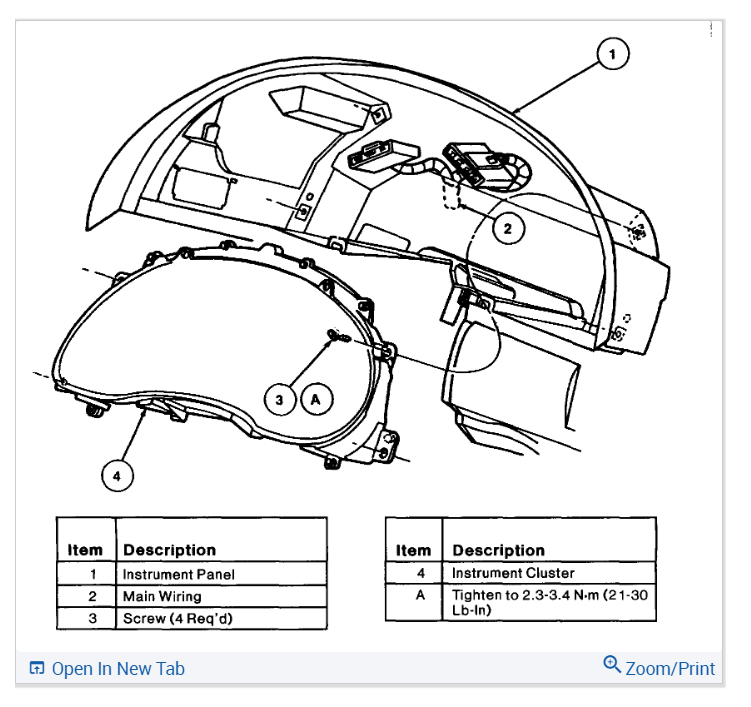 1

2

3 A

4

| Item | Description |
|---|---|
| 1 | Instrument Panel |
| 2 | Main Wiring |
| 3 | Screw (4 Req'd) |

| Item | Description |
|---|---|
| 4 | Instrument Cluster |
| A | Tighten to 2.3-3.4 N·m (21-30 Lb-In) |

Open In New Tab

Zoom/Print