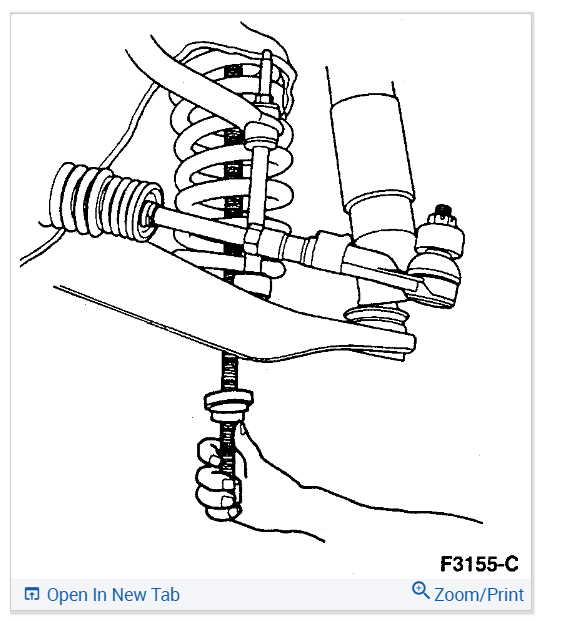 F3155-C

Open In New Tab

Zoom/Print