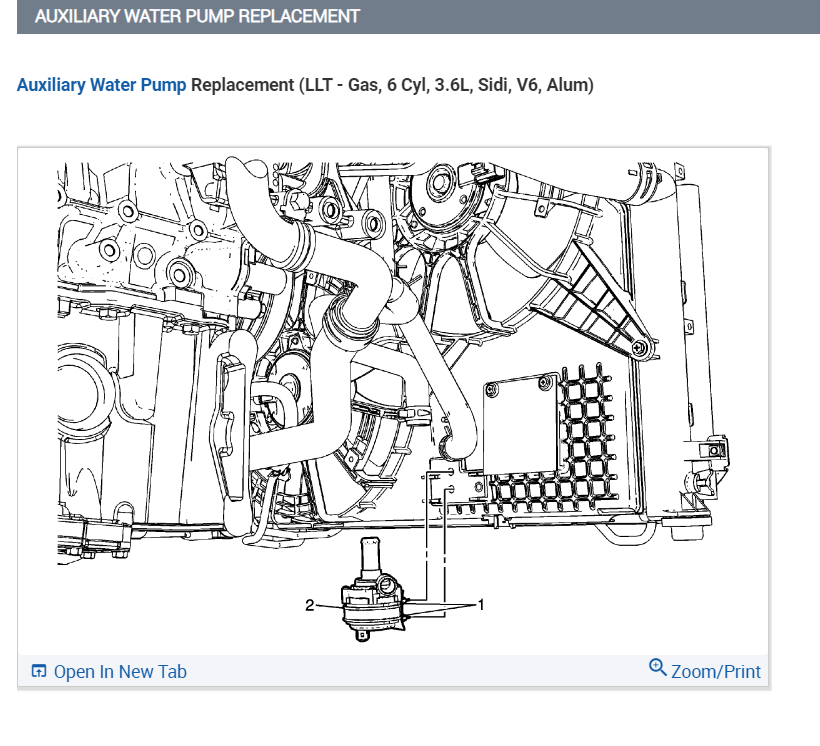 AUXILIARY WATER PUMP REPLACEMENT

Auxiliary Water Pump Replacement (LLT - Gas, 6 Cyl, 3.6L, Sidi, V6, Alum)

2
1

Open In New Tab
Zoom/Print