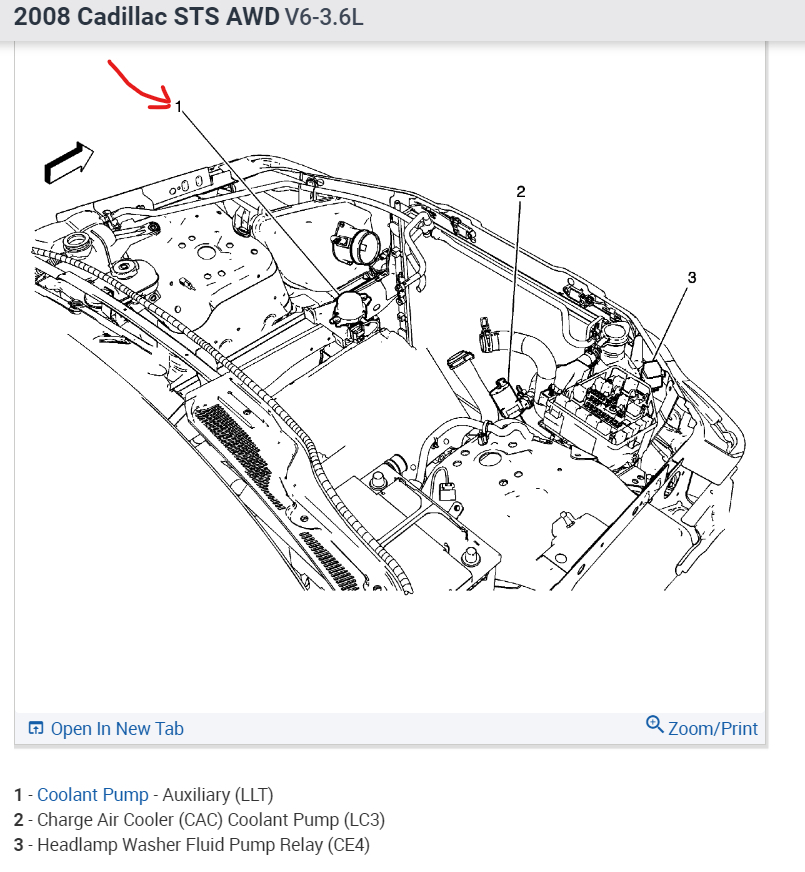 2008 Cadillac STS AWD V6-3.6L

1

2

3

Open In New Tab

Zoom/Print

1 - Coolant Pump - Auxiliary (LLT)
2 - Charge Air Cooler (CAC) Coolant Pump (LC3)
3 - Headlamp Washer Fluid Pump Relay (CE4)