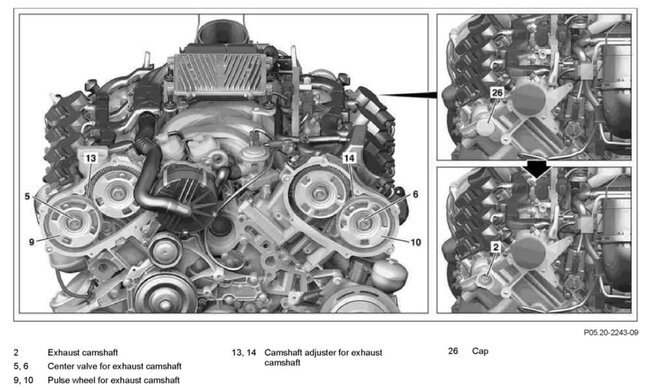 13

14

5

6

9

10

26

2

P05.20-2243-09

2 Exhaust camshaft
5, 6 Center valve for exhaust camshaft
9, 10 Pulse wheel for exhaust camshaft

13, 14 Camshaft adjuster for exhaust camshaft

26 Cap