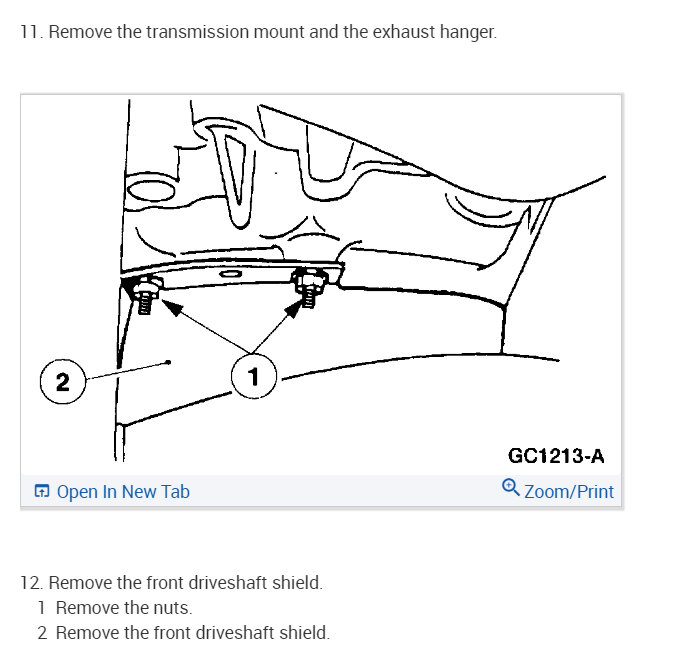 11. Remove the transmission mount and the exhaust hanger.

2

1

GC1213-A

Open In New Tab

Zoom/Print

12. Remove the front driveshaft shield.
1 Remove the nuts.
2 Remove the front driveshaft shield.