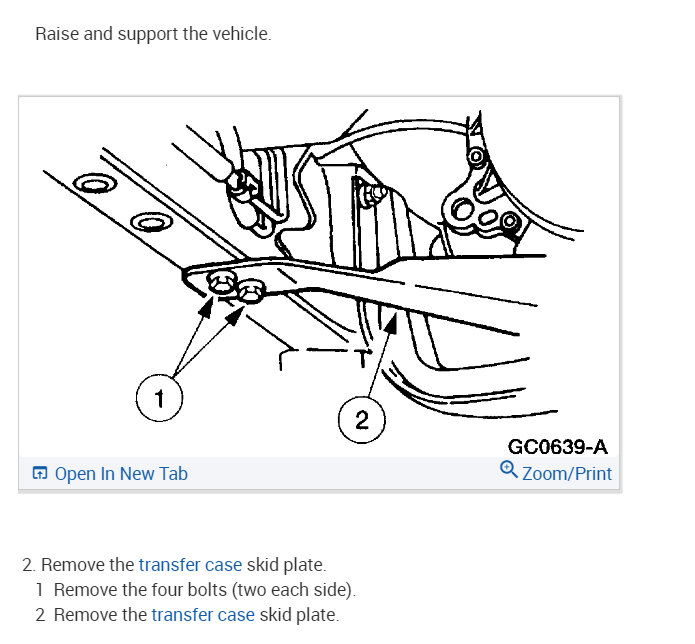 Raise and support the vehicle.

1

2

GC0639-A

Open In New Tab

Zoom/Print

2. Remove the transfer case skid plate.
1 Remove the four bolts (two each side).
2 Remove the transfer case skid plate.