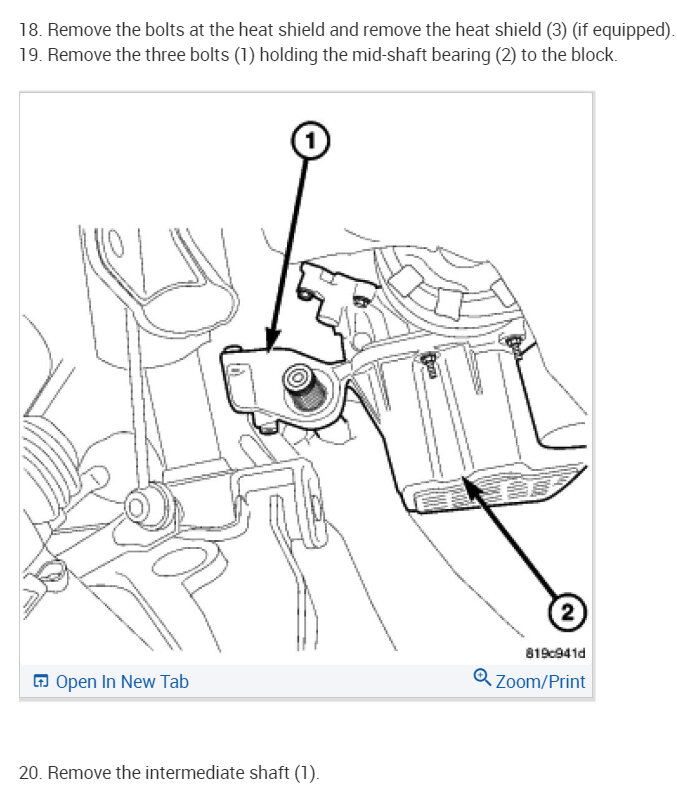 18. Remove the bolts at the heat shield and remove the heat shield (3) (if equipped).
19. Remove the three bolts (1) holding the mid-shaft bearing (2) to the block.

1

2

819c941d

Open In New Tab

Zoom/Print

20. Remove the intermediate shaft (1).