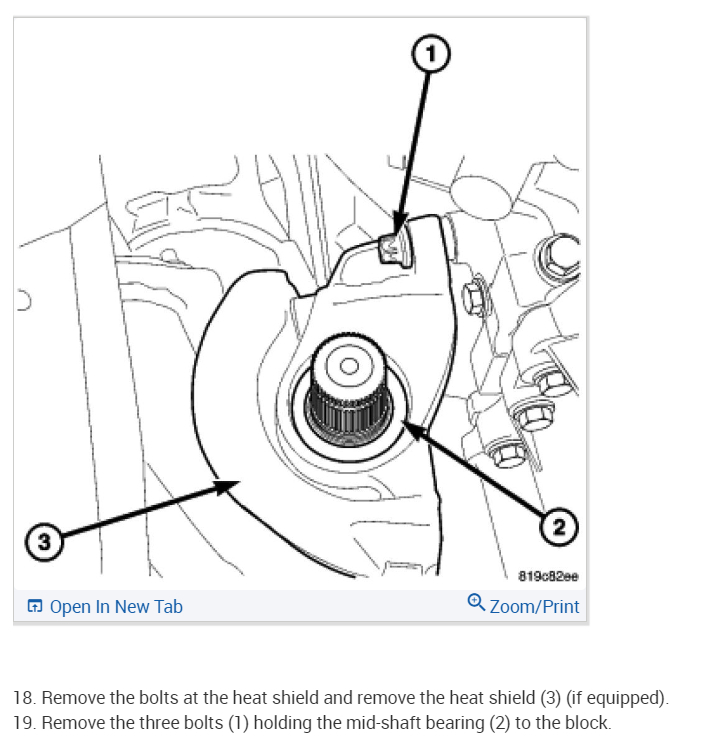 1

2

3

819c82ee

Open In New Tab

Zoom/Print

18. Remove the bolts at the heat shield and remove the heat shield (3) (if equipped).
19. Remove the three bolts (1) holding the mid-shaft bearing (2) to the block.