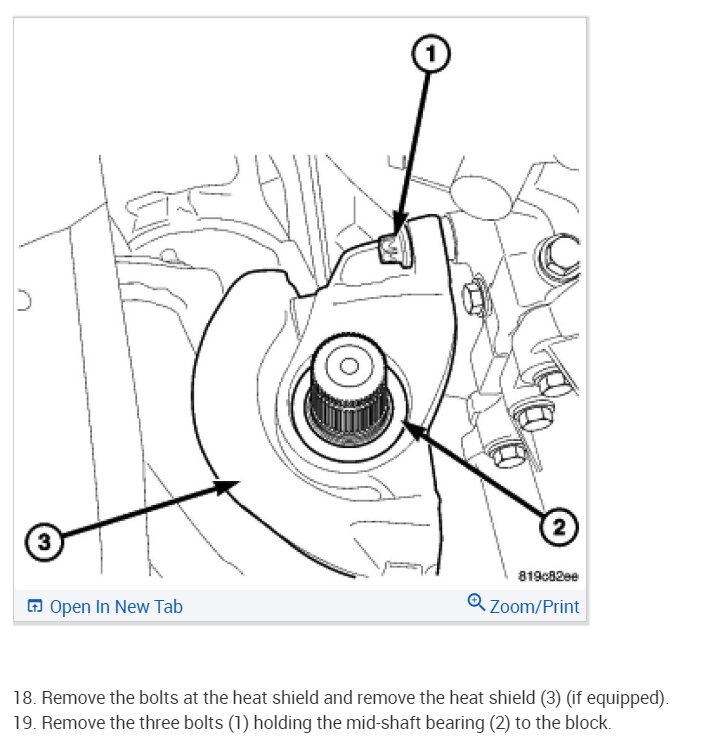 1

2

3

819c82ee

Open In New Tab

Zoom/Print

18. Remove the bolts at the heat shield and remove the heat shield (3) (if equipped).
19. Remove the three bolts (1) holding the mid-shaft bearing (2) to the block.