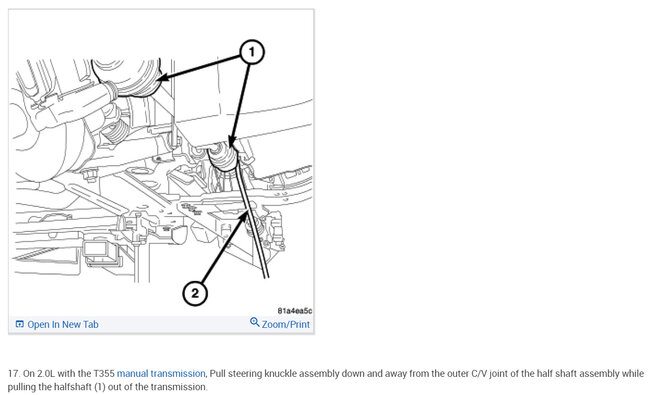 1

2

81a4ea5c

Open In New Tab

Zoom/Print

17. On 2.0L with the T355 manual transmission, Pull steering knuckle assembly down and away from the outer C/V joint of the half shaft assembly while pulling the halfshaft (1) out of the transmission.