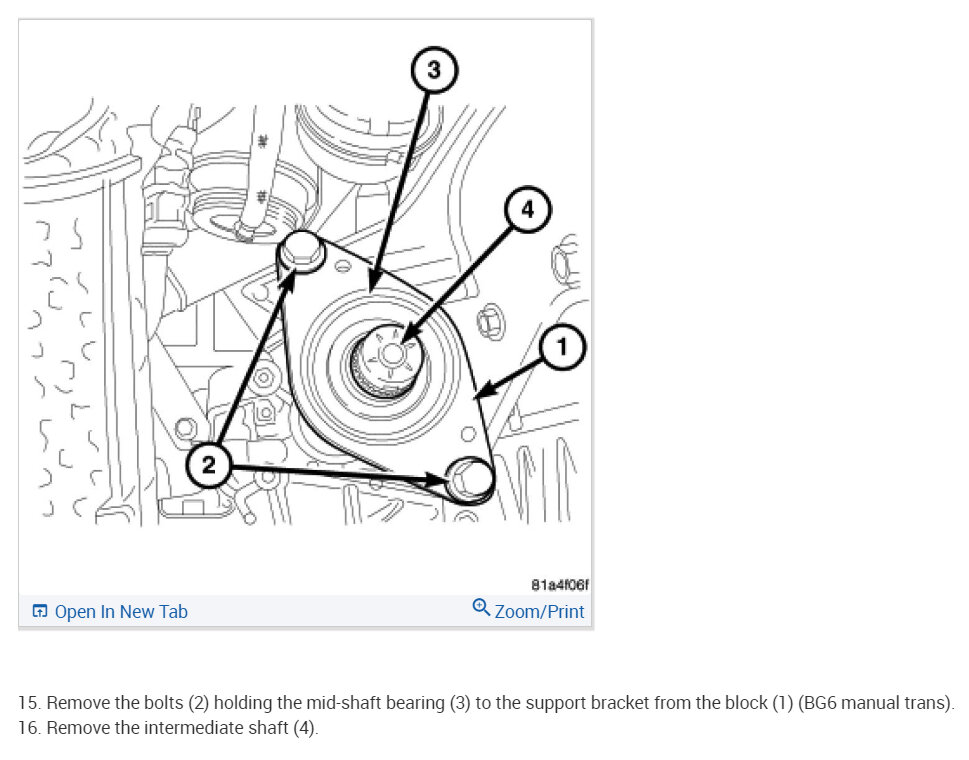 3
4
1
2
81a4f06f
Open In New Tab
Zoom/Print

15. Remove the bolts (2) holding the mid-shaft bearing (3) to the support bracket from the block (1) (BG6 manual trans).
16. Remove the intermediate shaft (4).