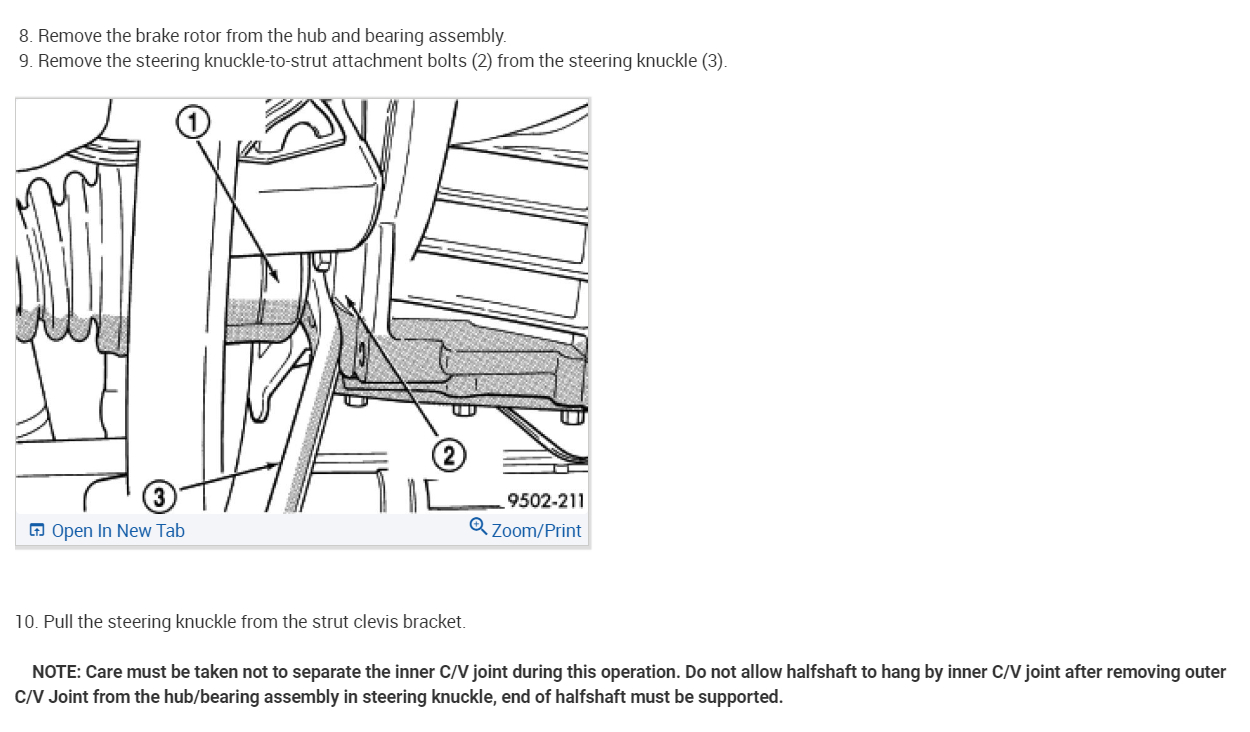 8. Remove the brake rotor from the hub and bearing assembly.
9. Remove the steering knuckle-to-strut attachment bolts (2) from the steering knuckle (3).

1
2
3
9502-211

Open In New Tab
Zoom/Print

10. Pull the steering knuckle from the strut clevis bracket.

NOTE: Care must be taken not to separate the inner C/V joint during this operation. Do not allow halfshaft to hang by inner C/V joint after removing outer C/V Joint from the hub/bearing assembly in steering knuckle, end of halfshaft must be supported.