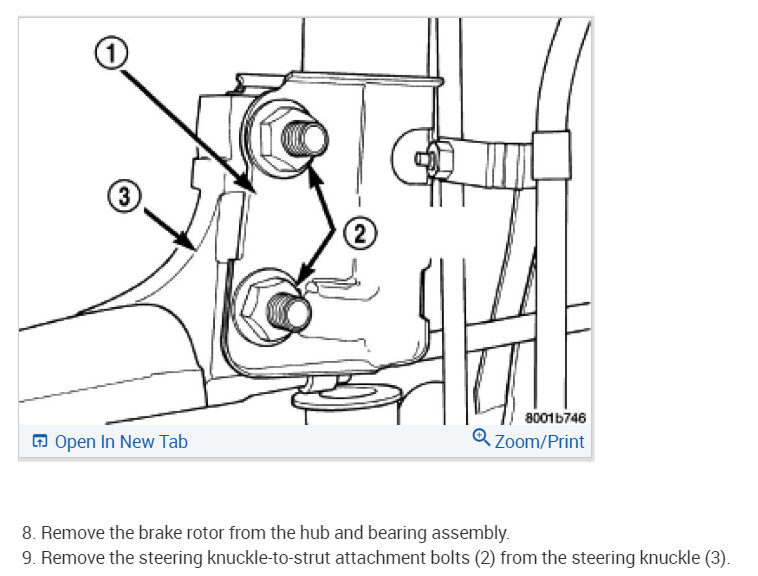 1
3
2
8001b746
Open In New Tab
Zoom/Print

8. Remove the brake rotor from the hub and bearing assembly.
9. Remove the steering knuckle-to-strut attachment bolts (2) from the steering knuckle (3).