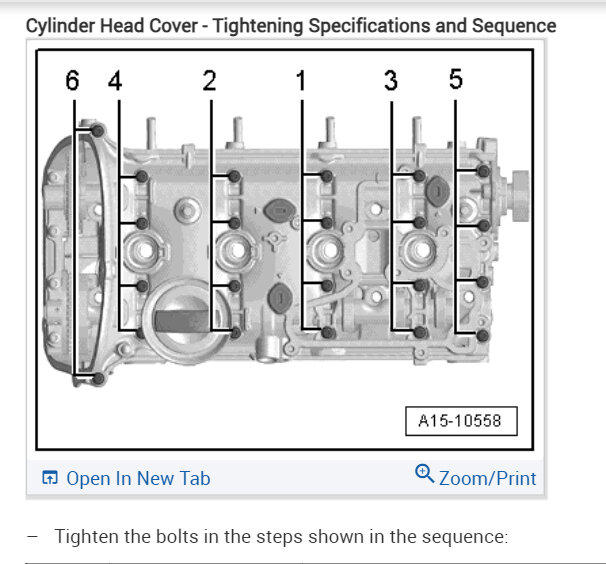 Cylinder Head Cover - Tightening Specifications and Sequence

6 4 2 1 3 5

A15-10558

Open In New Tab

Zoom/Print

– Tighten the bolts in the steps shown in the sequence: