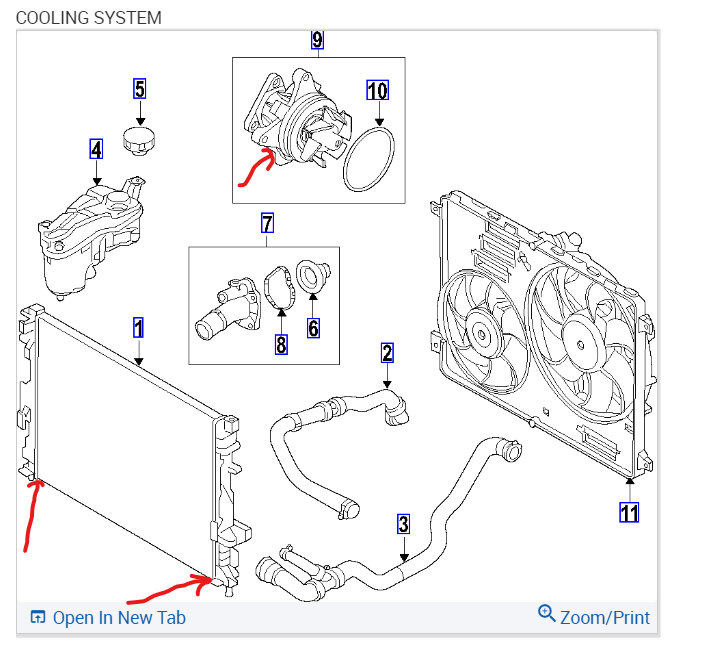 COOLING SYSTEM

9
5
10
4
7
1
8
6
2
3
11

Open In New Tab
Zoom/Print