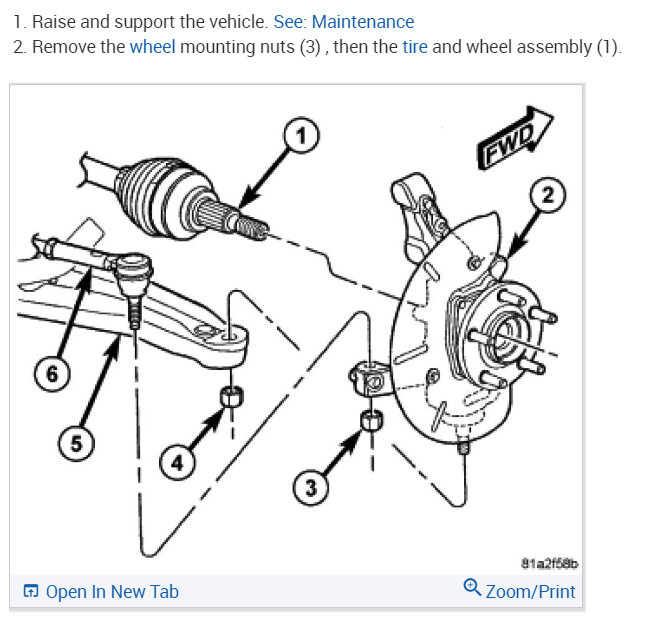 1. Raise and support the vehicle. See: Maintenance
2. Remove the wheel mounting nuts (3) , then the tire and wheel assembly (1).

1
FWD
2
6
5
4
3
81a2f58b

Open In New Tab
Zoom/Print