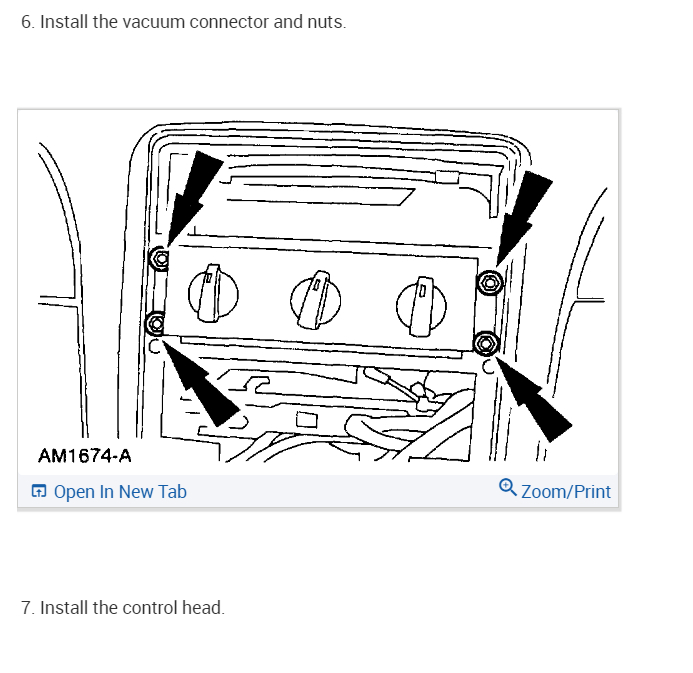 6. Install the vacuum connector and nuts.

AM1674-A

Open In New Tab

Zoom/Print

7. Install the control head.