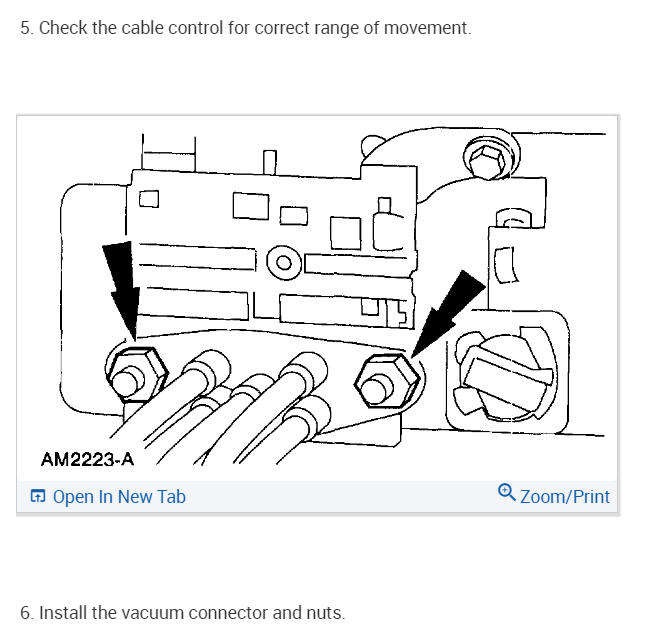 5. Check the cable control for correct range of movement.

AM2223-A

Open In New Tab

Zoom/Print

6. Install the vacuum connector and nuts.