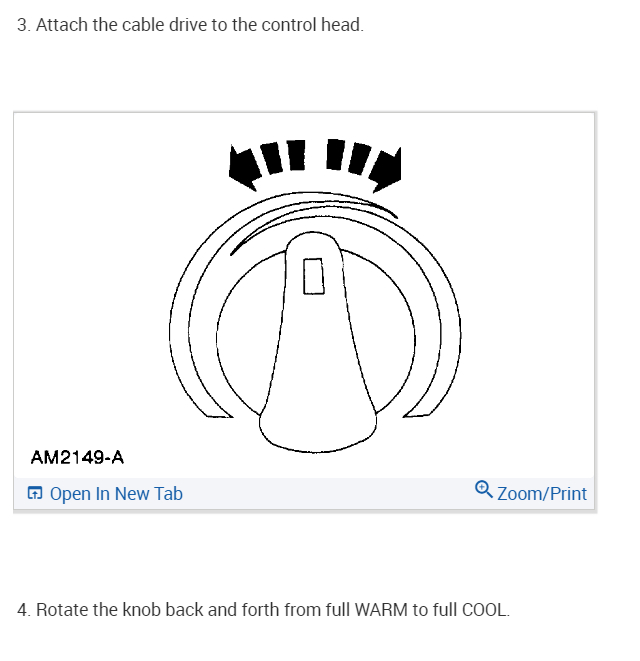 3. Attach the cable drive to the control head.

AM2149-A

Open In New Tab

Zoom/Print

4. Rotate the knob back and forth from full WARM to full COOL.