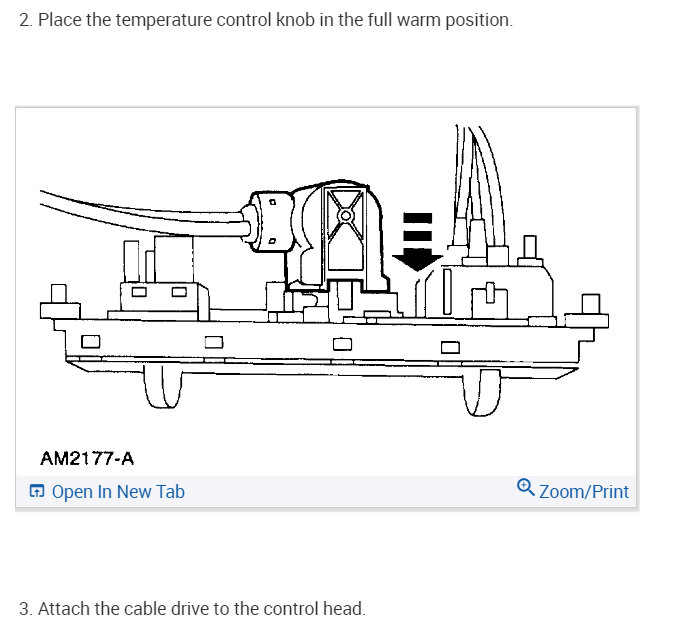 2. Place the temperature control knob in the full warm position.

AM2177-A

Open In New Tab

Zoom/Print

3. Attach the cable drive to the control head.