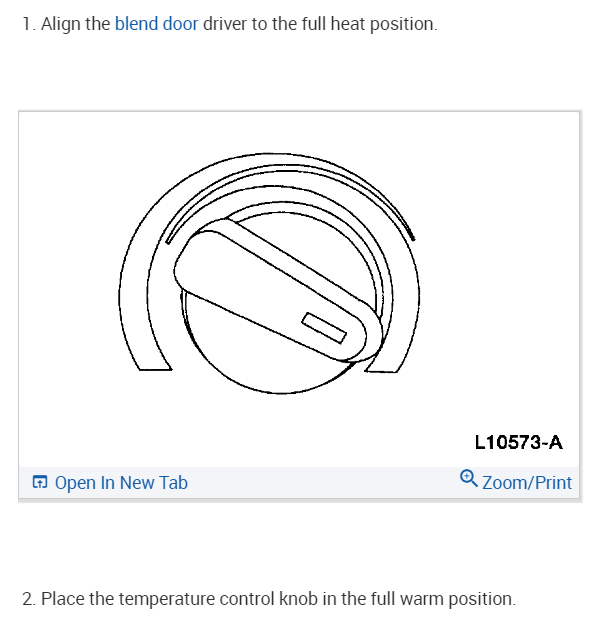 1. Align the blend door driver to the full heat position.

L10573-A

Open In New Tab

Zoom/Print

2. Place the temperature control knob in the full warm position.