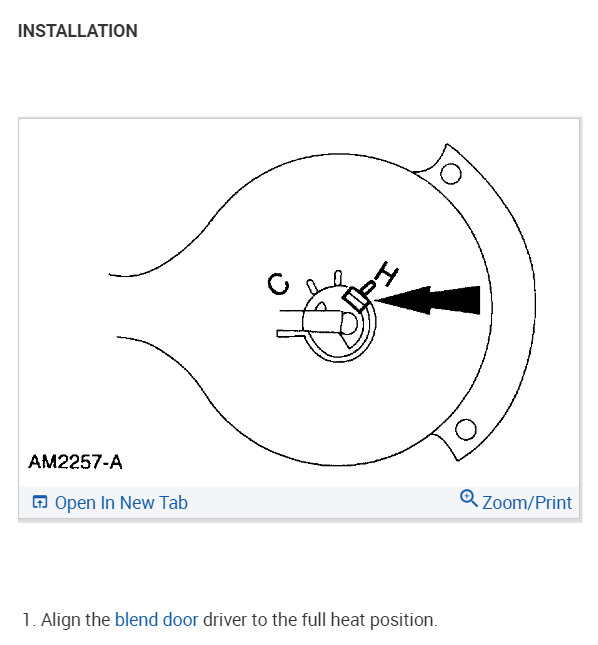 INSTALLATION

C

H

AM2257-A

Open In New Tab

Zoom/Print

1. Align the blend door driver to the full heat position.