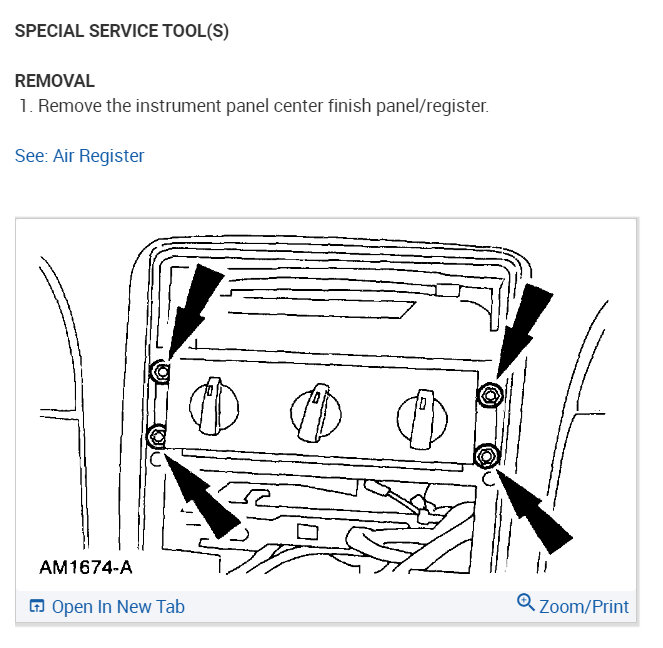 SPECIAL SERVICE TOOL(S)

REMOVAL
1. Remove the instrument panel center finish panel/register.

See: Air Register

AM1674-A

Open In New Tab

Zoom/Print