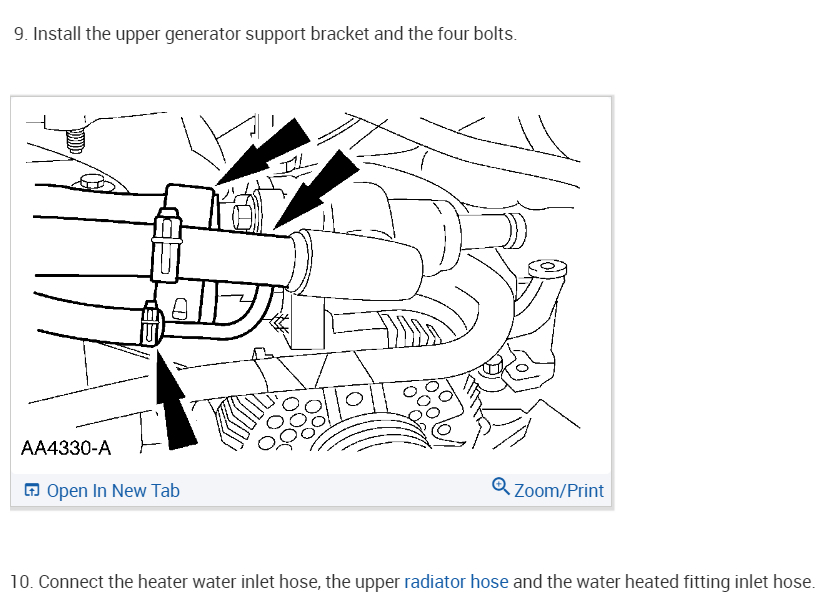 9. Install the upper generator support bracket and the four bolts.

AA4330-A

Open In New Tab

Zoom/Print

10. Connect the heater water inlet hose, the upper radiator hose and the water heated fitting inlet hose.