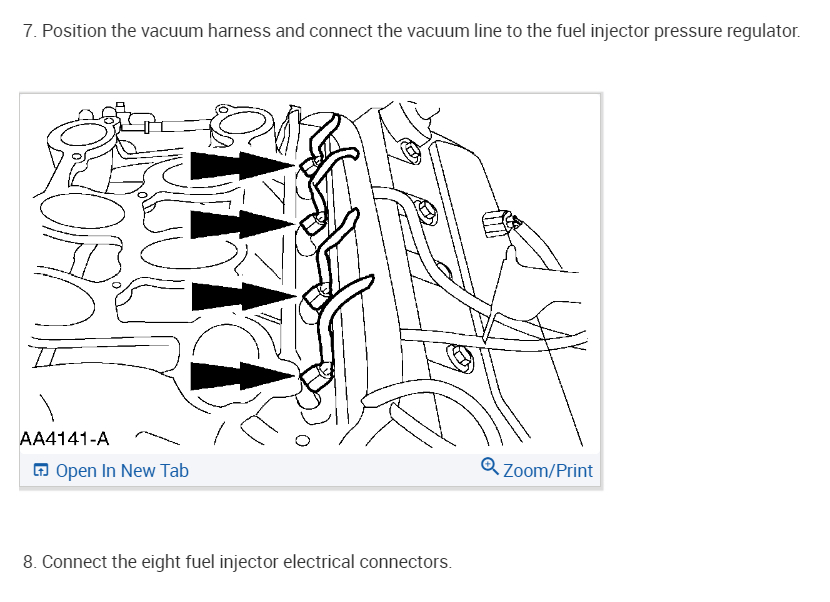 7. Position the vacuum harness and connect the vacuum line to the fuel injector pressure regulator.

AA4141-A

Open In New Tab

Zoom/Print

8. Connect the eight fuel injector electrical connectors.