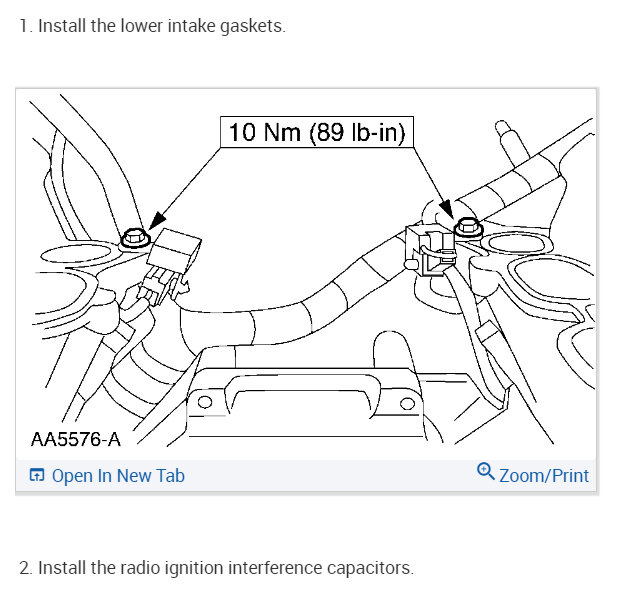 1. Install the lower intake gaskets.

10 Nm (89 lb-in)

AA5576-A

Open In New Tab

Zoom/Print

2. Install the radio ignition interference capacitors.