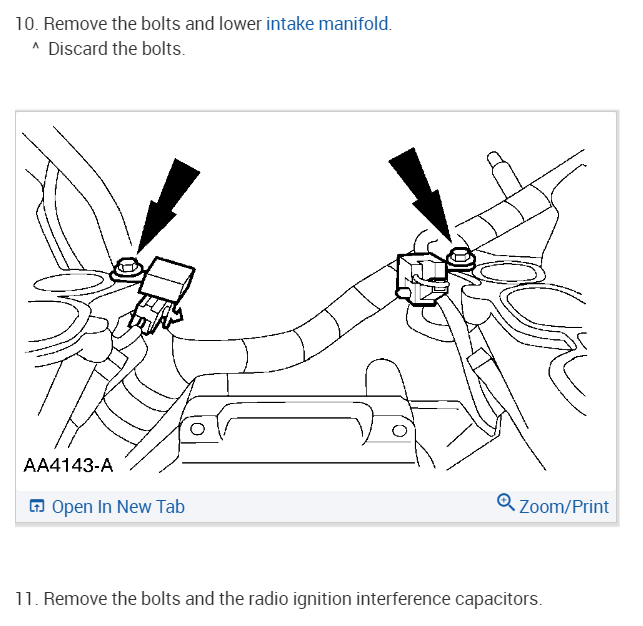 10. Remove the bolts and lower intake manifold.
^ Discard the bolts.

AA4143-A

Open In New Tab

Zoom/Print

11. Remove the bolts and the radio ignition interference capacitors.