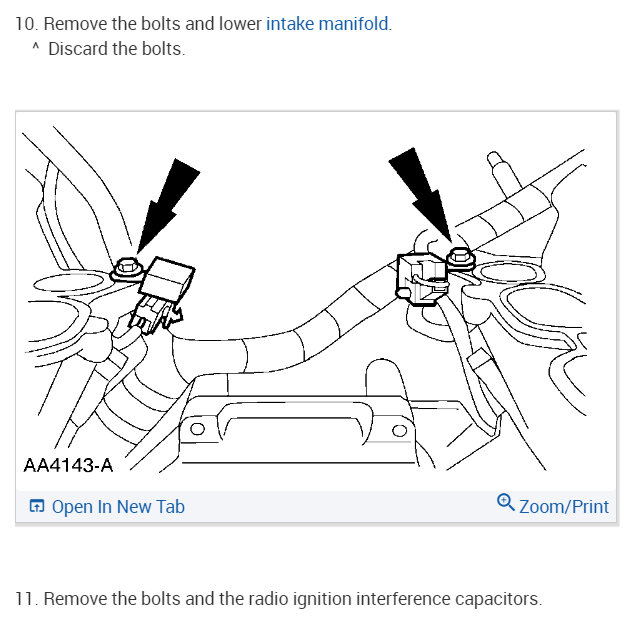 10. Remove the bolts and lower intake manifold.
^ Discard the bolts.

AA4143-A

Open In New Tab

Zoom/Print

11. Remove the bolts and the radio ignition interference capacitors.