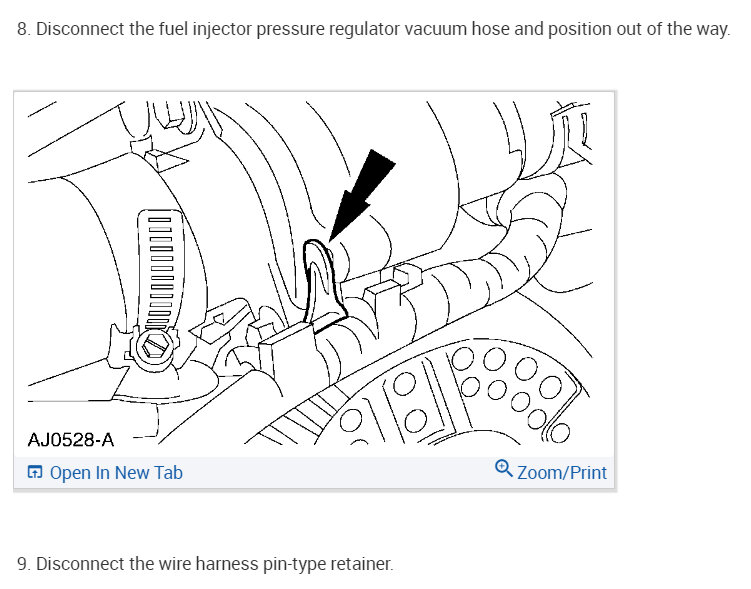 8. Disconnect the fuel injector pressure regulator vacuum hose and position out of the way.

AJ0528-A

Open In New Tab

Zoom/Print

9. Disconnect the wire harness pin-type retainer.