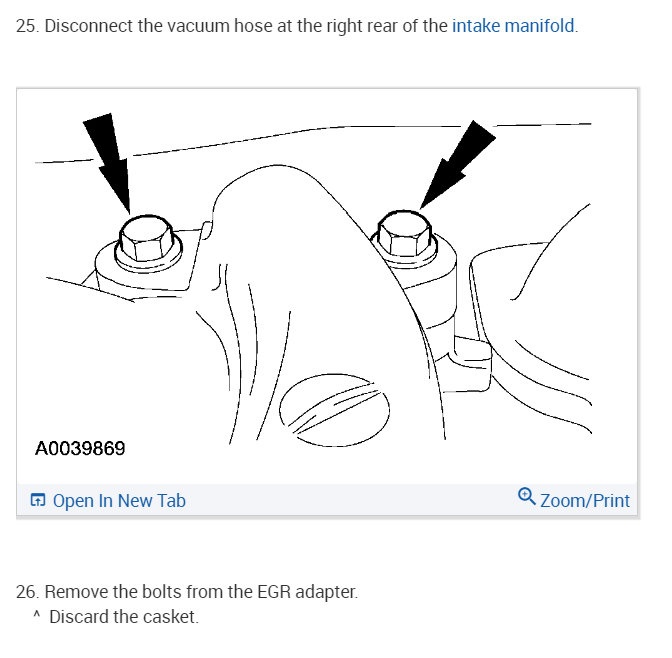 25. Disconnect the vacuum hose at the right rear of the intake manifold.

A0039869

Open In New Tab

Zoom/Print

26. Remove the bolts from the EGR adapter.
^ Discard the casket.