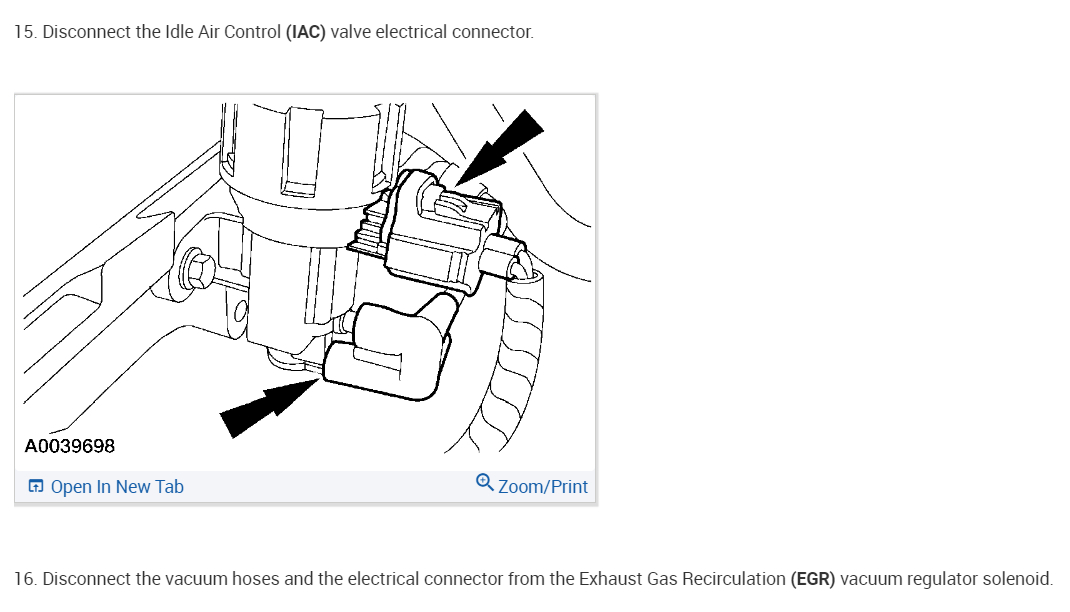 15. Disconnect the Idle Air Control (IAC) valve electrical connector.

A0039698

Open In New Tab

Zoom/Print

16. Disconnect the vacuum hoses and the electrical connector from the Exhaust Gas Recirculation (EGR) vacuum regulator solenoid.