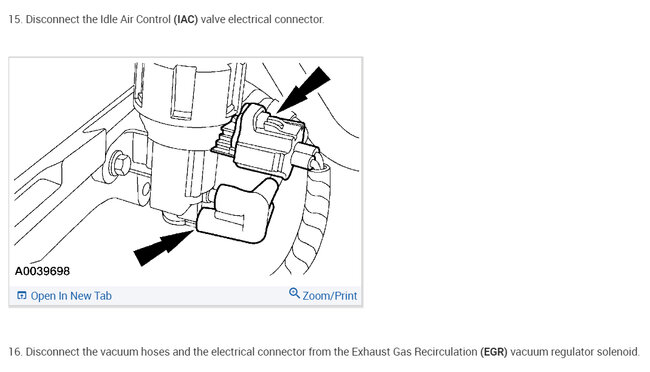 15. Disconnect the Idle Air Control (IAC) valve electrical connector.

A0039698

Open In New Tab

Zoom/Print

16. Disconnect the vacuum hoses and the electrical connector from the Exhaust Gas Recirculation (EGR) vacuum regulator solenoid.