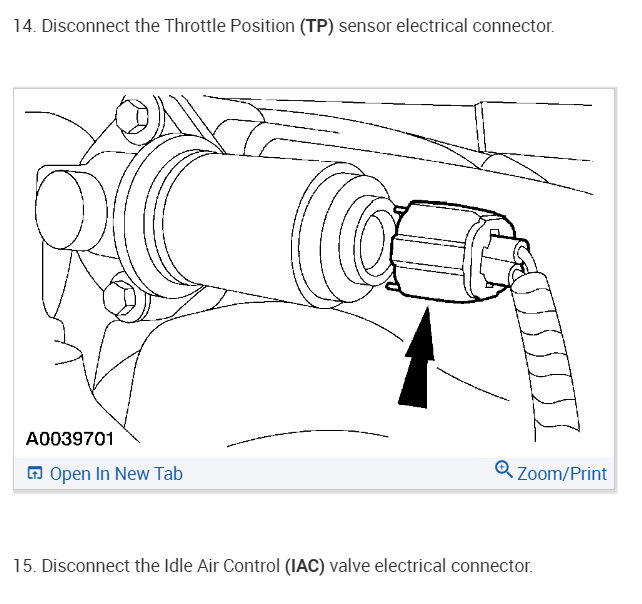 14. Disconnect the Throttle Position (TP) sensor electrical connector.

A0039701

Open In New Tab

Zoom/Print

15. Disconnect the Idle Air Control (IAC) valve electrical connector.