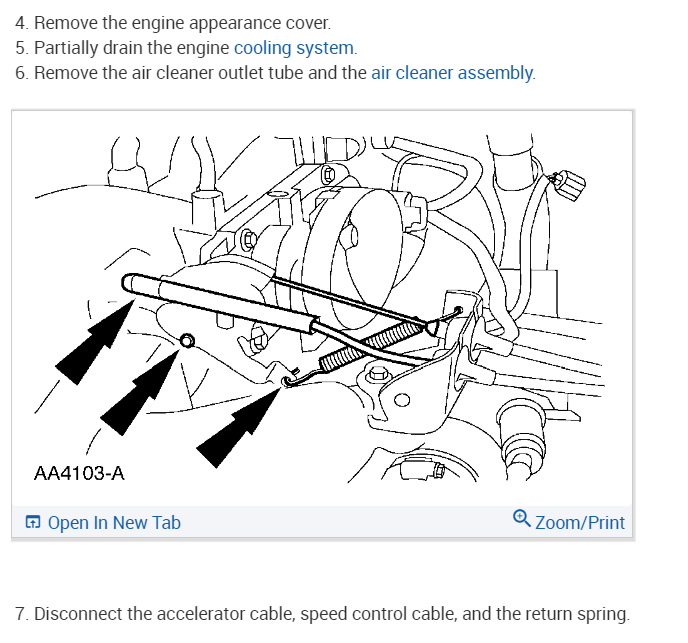 4. Remove the engine appearance cover.
5. Partially drain the engine cooling system.
6. Remove the air cleaner outlet tube and the air cleaner assembly.

AA4103-A

Open In New Tab
Zoom/Print

7. Disconnect the accelerator cable, speed control cable, and the return spring.