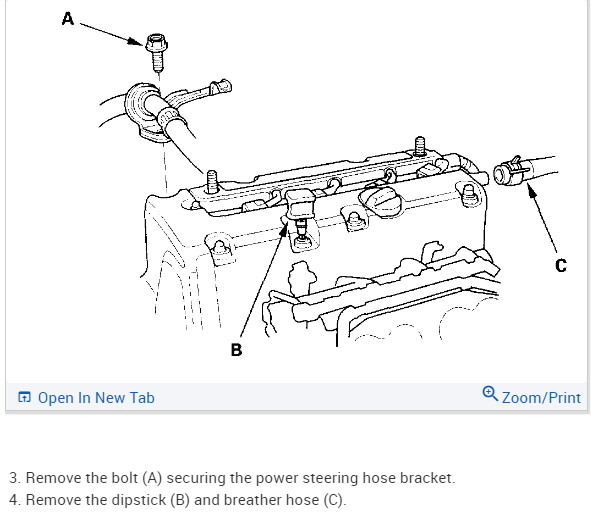 A

C

B

Open In New Tab

Zoom/Print

3. Remove the bolt (A) securing the power steering hose bracket.
4. Remove the dipstick (B) and breather hose (C).