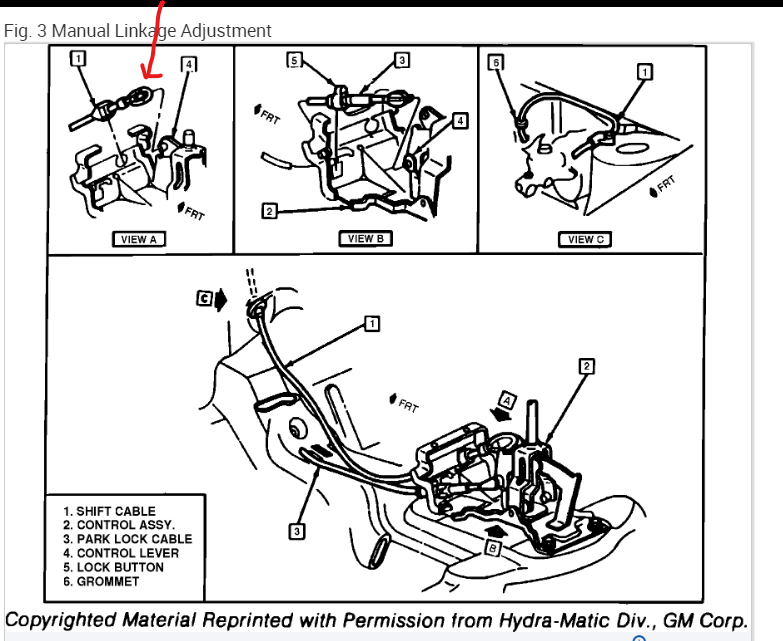 Fig. 3 Manual Linkage Adjustment

1
4
FRT
VIEW A

5
3
FRT
4
2
VIEW B

6
1
FRT
VIEW C

C
1
2
FRT
A
3
B

1. SHIFT CABLE
2. CONTROL ASSY.
3. PARK LOCK CABLE
4. CONTROL LEVER
5. LOCK BUTTON
6. GROMMET

Copyrighted Material Reprinted with Permission from Hydra-Matic Div., GM Corp.