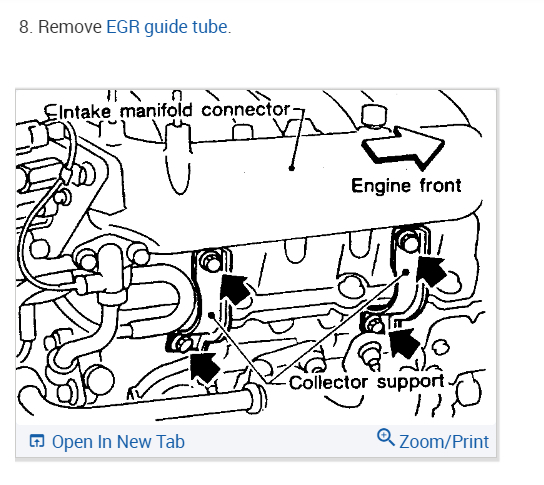 8. Remove EGR guide tube.

Intake manifold connector

Engine front

Collector support

Open In New Tab

Zoom/Print