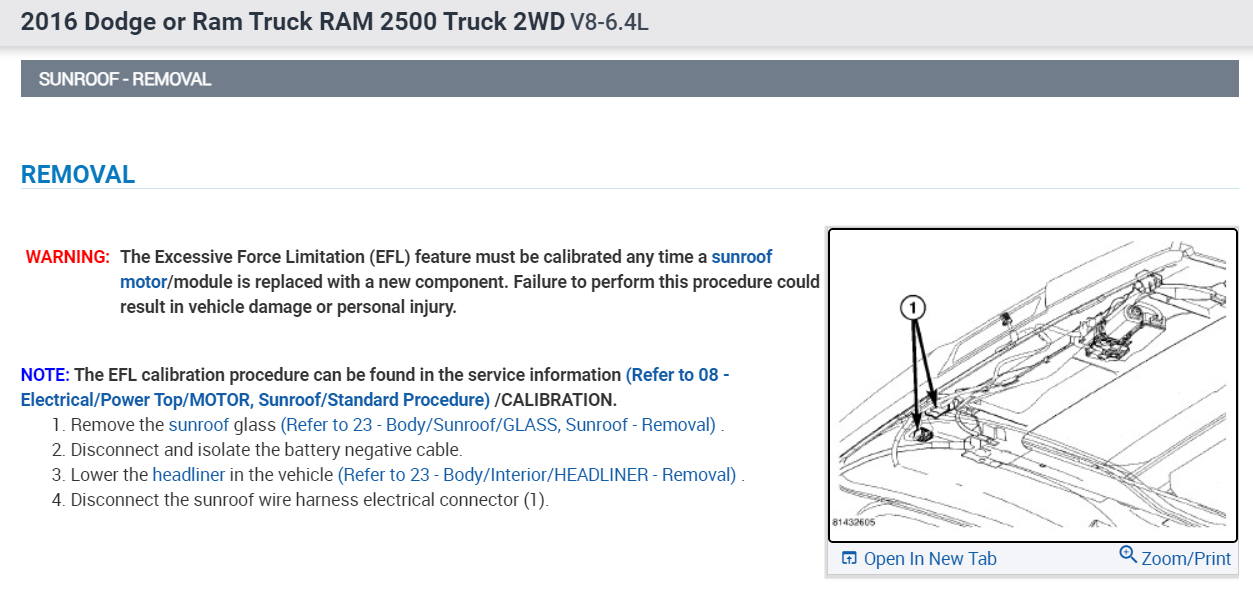 2016 Dodge or Ram Truck RAM 2500 Truck 2WD V8-6.4L

SUNROOF - REMOVAL

REMOVAL

WARNING: The Excessive Force Limitation (EFL) feature must be calibrated any time a sunroof motor/module is replaced with a new component. Failure to perform this procedure could result in vehicle damage or personal injury.

NOTE: The EFL calibration procedure can be found in the service information (Refer to 08 - Electrical/Power Top/MOTOR, Sunroof/Standard Procedure) /CALIBRATION.

1. Remove the sunroof glass (Refer to 23 - Body/Sunroof/GLASS, Sunroof - Removal) .
2. Disconnect and isolate the battery negative cable.
3. Lower the headliner in the vehicle (Refer to 23 - Body/Interior/HEADLINER - Removal) .
4. Disconnect the sunroof wire harness electrical connector (1).

1

81432605

Open In New Tab

Zoom/Print