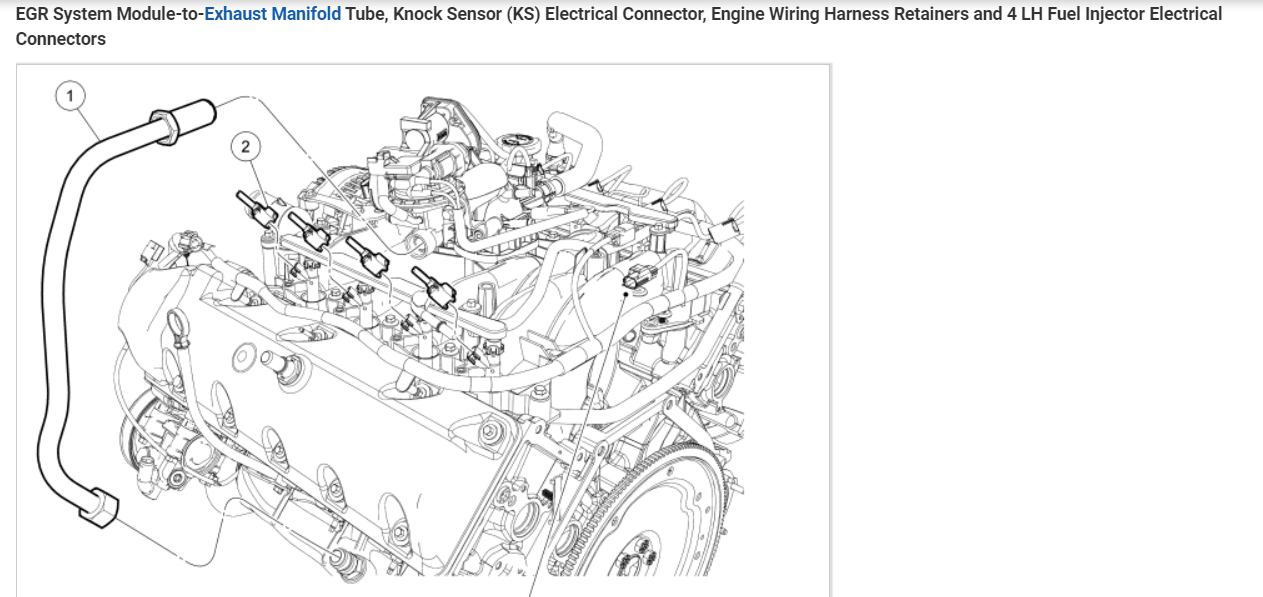 EGR System Module-to-Exhaust Manifold Tube, Knock Sensor (KS) Electrical Connector, Engine Wiring Harness Retainers and 4 LH Fuel Injector Electrical Connectors

1

2