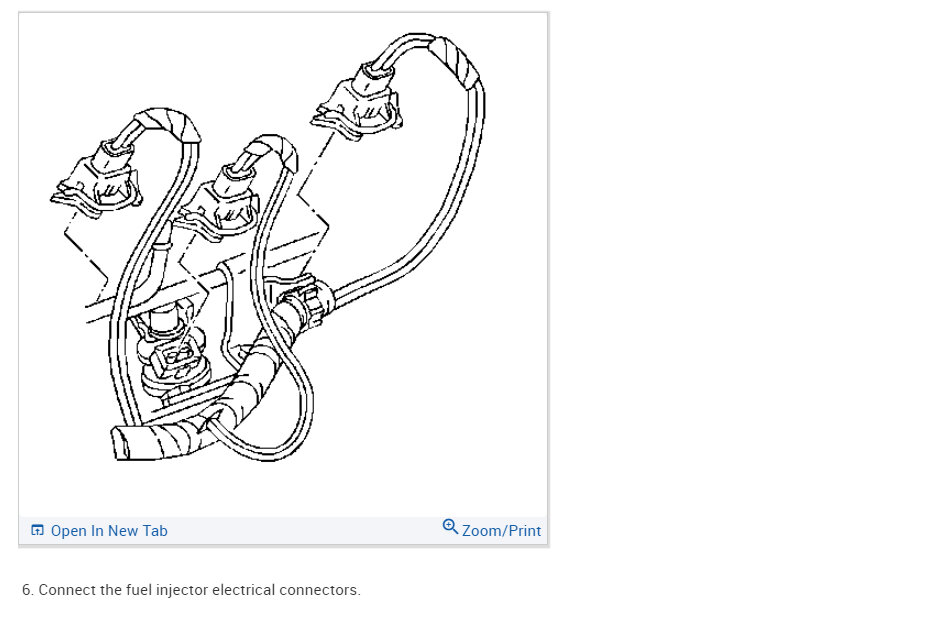 Open In New Tab

Zoom/Print

6. Connect the fuel injector electrical connectors.