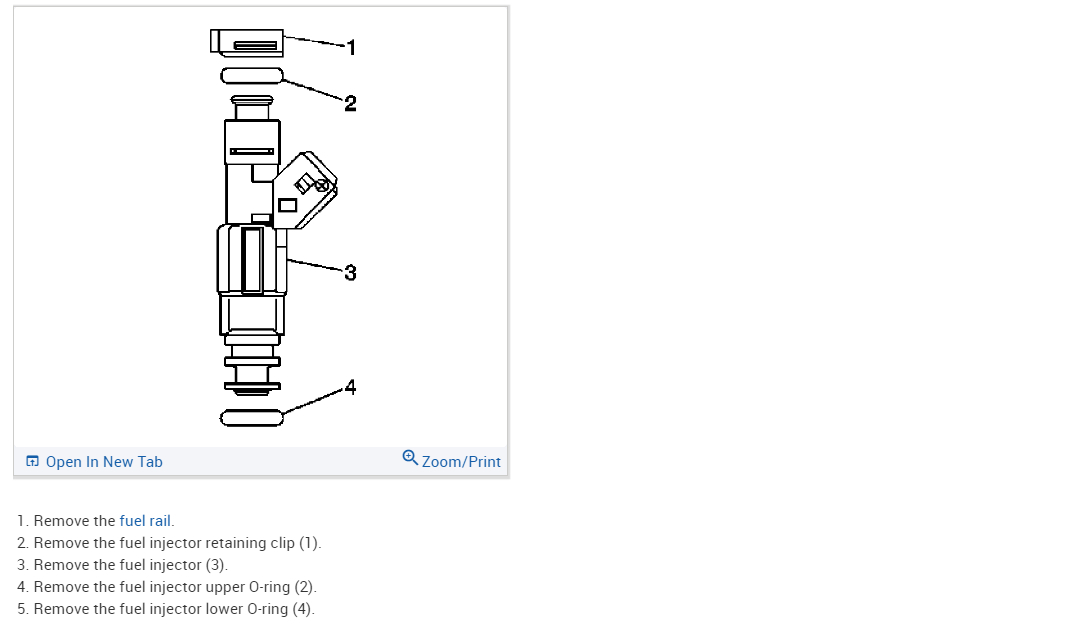 1
2
3
4

Open In New Tab
Zoom/Print

1. Remove the fuel rail.
2. Remove the fuel injector retaining clip (1).
3. Remove the fuel injector (3).
4. Remove the fuel injector upper O-ring (2).
5. Remove the fuel injector lower O-ring (4).