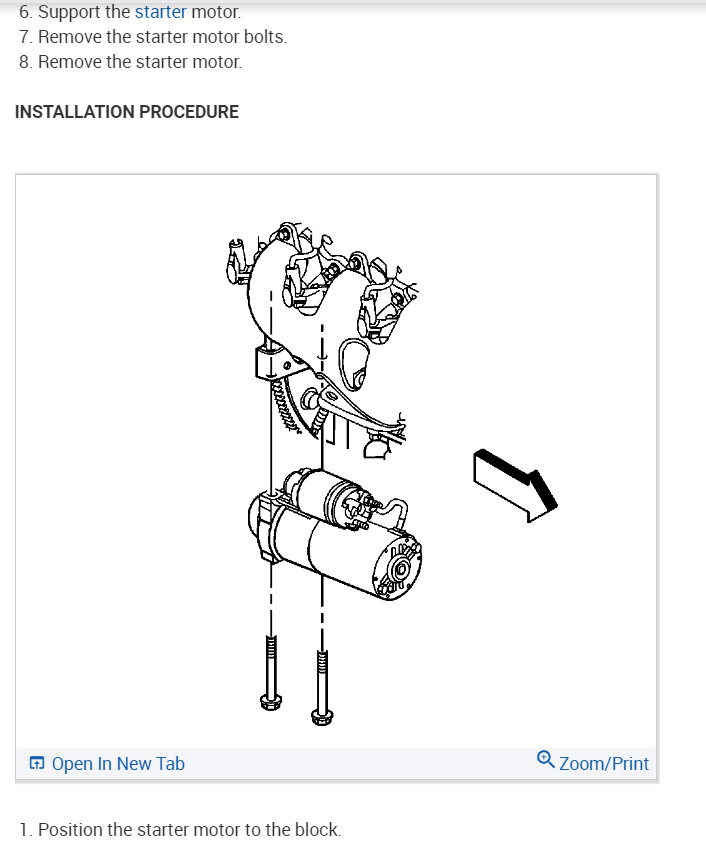 6. Support the starter motor.
7. Remove the starter motor bolts.
8. Remove the starter motor.

INSTALLATION PROCEDURE

Open In New Tab
Zoom/Print

1. Position the starter motor to the block.