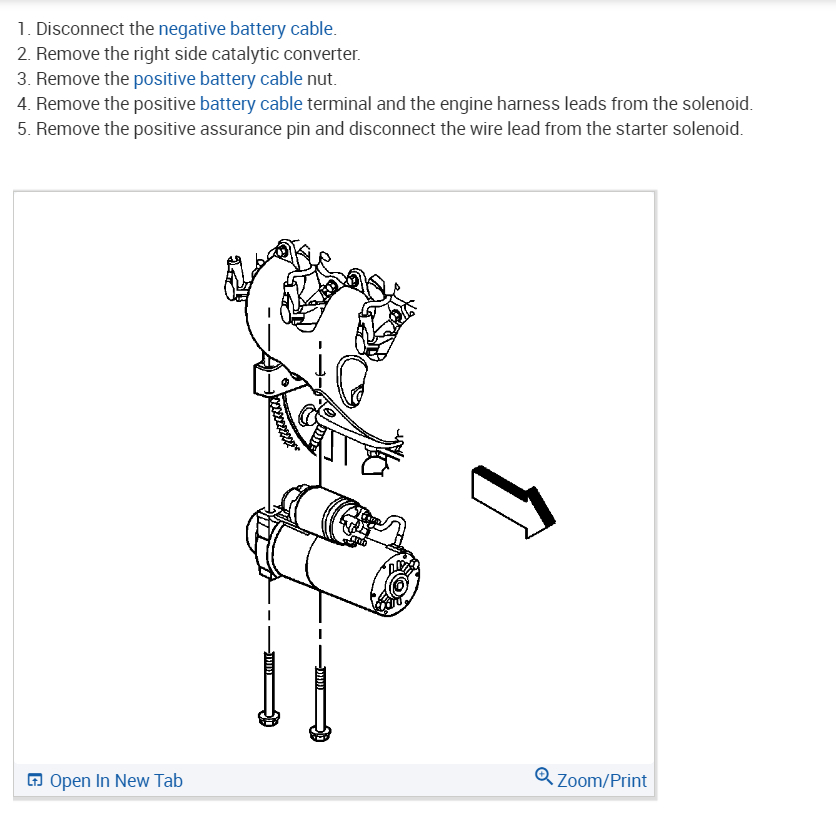 1. Disconnect the negative battery cable.
2. Remove the right side catalytic converter.
3. Remove the positive battery cable nut.
4. Remove the positive battery cable terminal and the engine harness leads from the solenoid.
5. Remove the positive assurance pin and disconnect the wire lead from the starter solenoid.

Open In New Tab

Zoom/Print