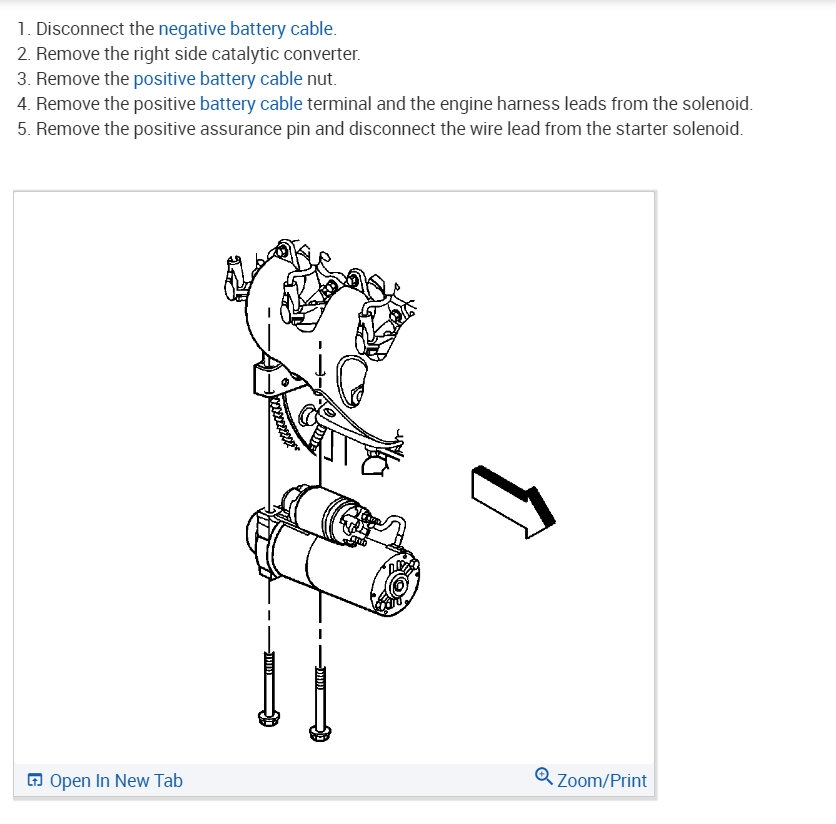 1. Disconnect the negative battery cable.
2. Remove the right side catalytic converter.
3. Remove the positive battery cable nut.
4. Remove the positive battery cable terminal and the engine harness leads from the solenoid.
5. Remove the positive assurance pin and disconnect the wire lead from the starter solenoid.

Open In New Tab

Zoom/Print