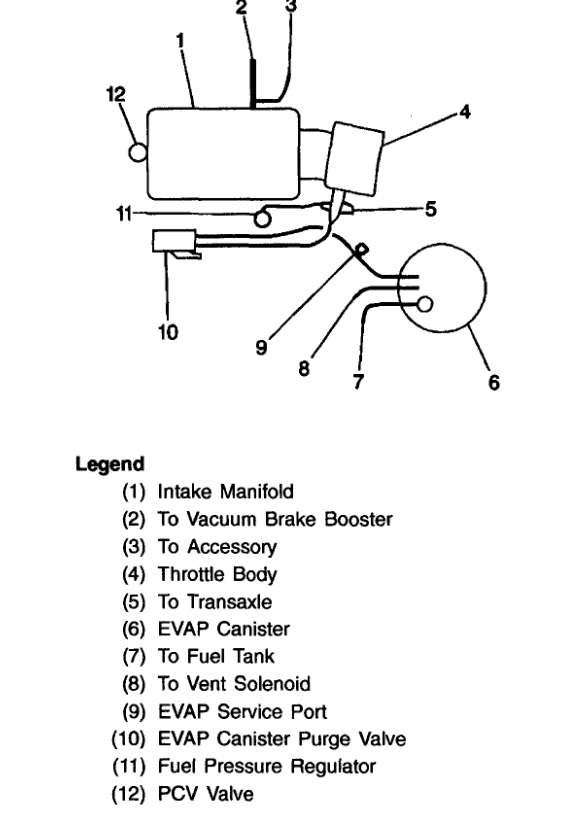 2 3
1
12
4
11
5
10
9
8
7
6

Legend
(1) Intake Manifold
(2) To Vacuum Brake Booster
(3) To Accessory
(4) Throttle Body
(5) To Transaxle
(6) EVAP Canister
(7) To Fuel Tank
(8) To Vent Solenoid
(9) EVAP Service Port
(10) EVAP Canister Purge Valve
(11) Fuel Pressure Regulator
(12) PCV Valve