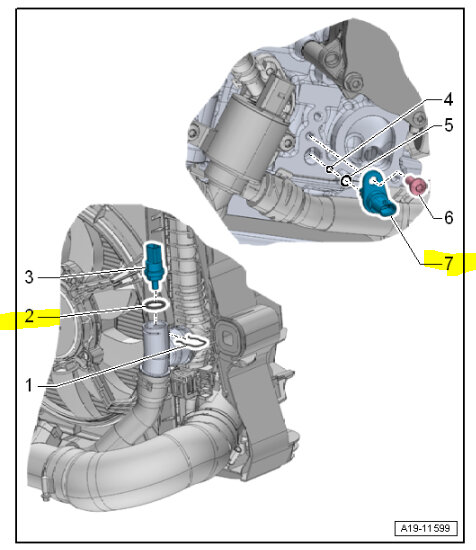 4
5
6
7
3
2
1
A19-11599