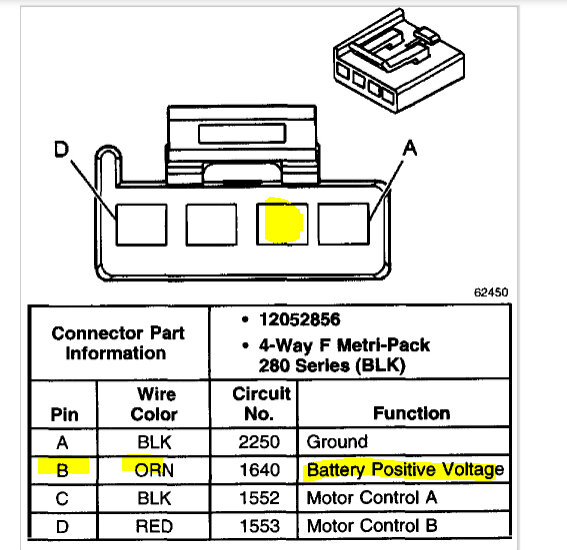 D

A

62450

| Connector Part Information | | • 12052856 • 4-Way F Metri-Pack 280 Series (BLK) | |
|---|---|---|---|
| Pin | Wire Color | Circuit No. | Function |
| A | BLK | 2250 | Ground |
| B | ORN | 1640 | Battery Positive Voltage |
| C | BLK | 1552 | Motor Control A |
| D | RED | 1553 | Motor Control B |