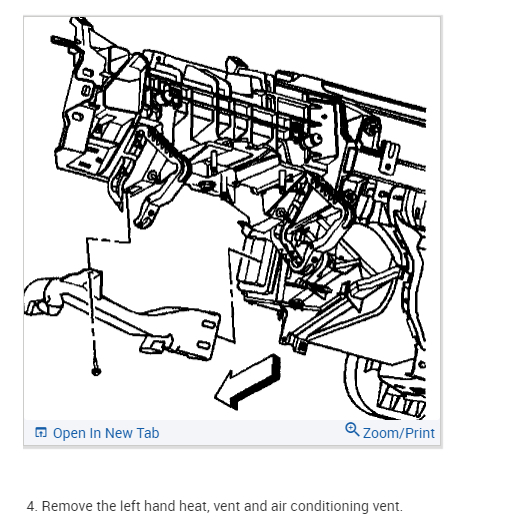 Open In New Tab
Zoom/Print

4. Remove the left hand heat, vent and air conditioning vent.